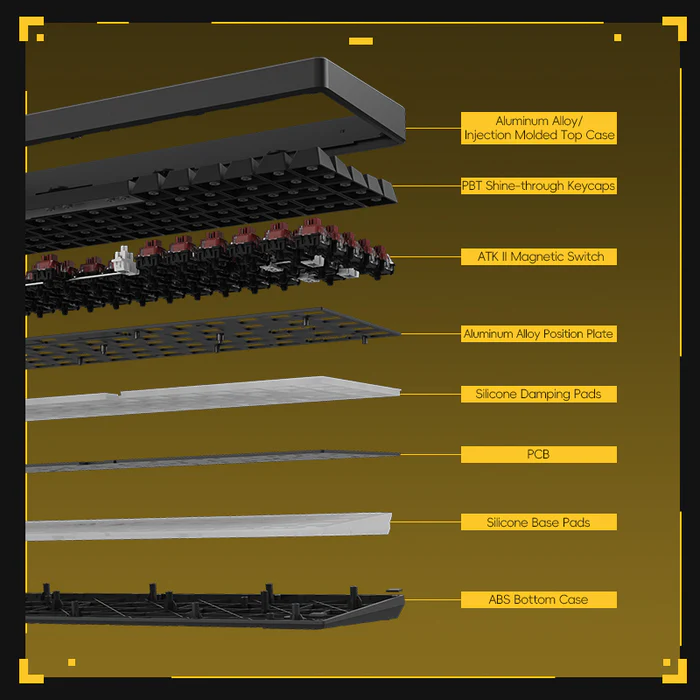 Aluminum Alloy/
Injection Molded Top Case

PBT Shine-through Keycaps

ATK II Magnetic Switch

Aluminum Alloy Position Plate

Silicone Damping Pads

PCB

Silicone Base Pads

ABS Bottom Case